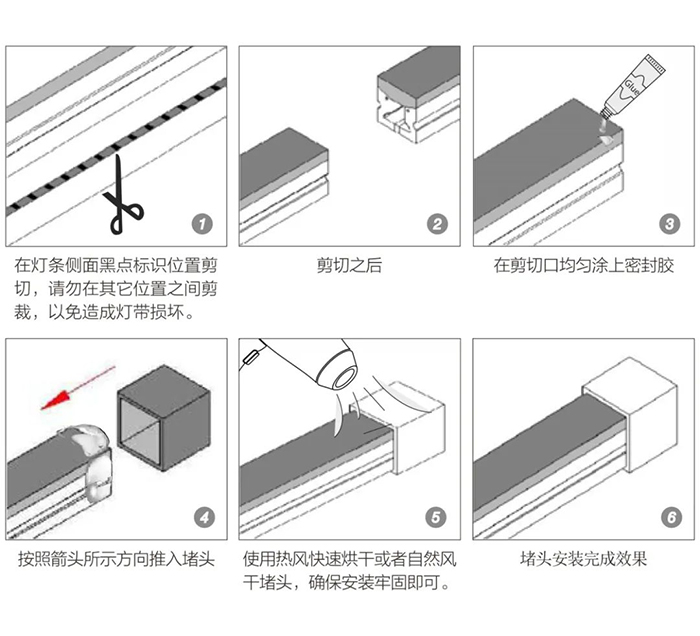 1

在灯条侧面黑点标识位置剪切，请勿在其它位置之间剪裁，以免造成灯带损坏。

2

剪切之后

Glue

3

在剪切口均匀涂上密封胶

4

按照箭头所示方向推入堵头

5

使用热风快速烘干或者自然风干堵头，确保安装牢固即可。

6

堵头安装完成效果