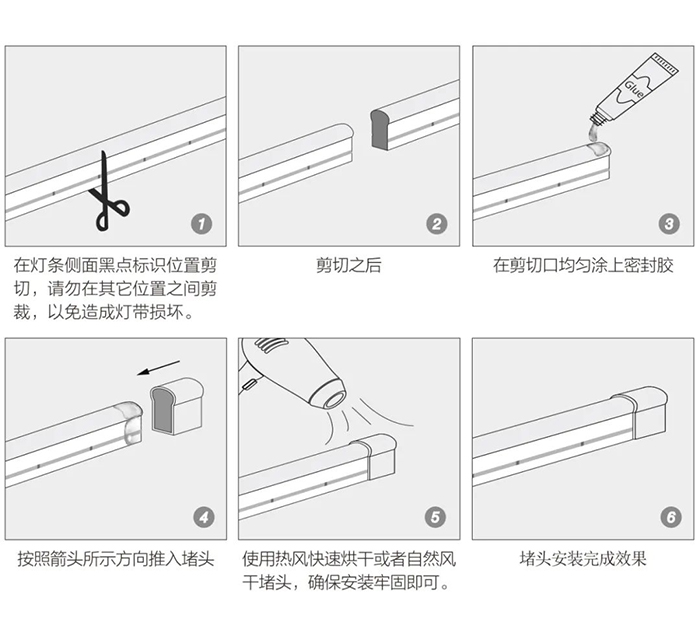 1

在灯条侧面黑点标识位置剪切，请勿在其它位置之间剪裁，以免造成灯带损坏。

2

剪切之后

Glue

3

在剪切口均匀涂上密封胶

4

按照箭头所示方向推入堵头

5

使用热风快速烘干或者自然风干堵头，确保安装牢固即可。

6

堵头安装完成效果