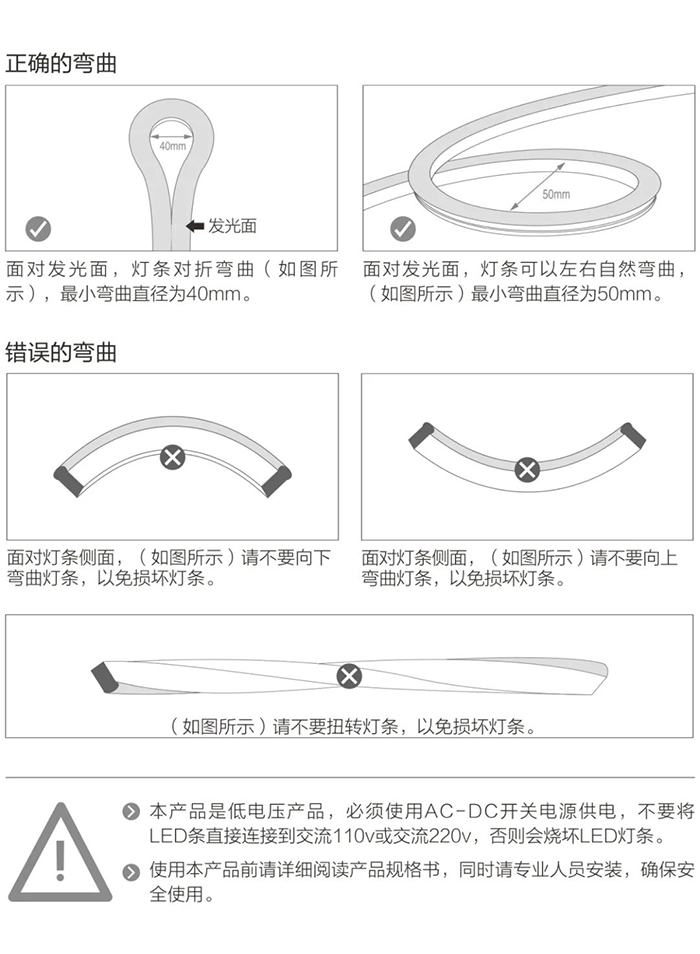 正确的弯曲

40mm

发光面

面对发光面，灯条对折弯曲（如图所示），最小弯曲直径为40mm。

50mm

面对发光面，灯条可以左右自然弯曲，（如图所示）最小弯曲直径为50mm。

错误的弯曲

面对灯条侧面，（如图所示）请不要向下弯曲灯条，以免损坏灯条。

面对灯条侧面，（如图所示）请不要向上弯曲灯条，以免损坏灯条。

（如图所示）请不要扭转灯条，以免损坏灯条。

本产品是低电压产品，必须使用AC-DC开关电源供电，不要将LED条直接连接到交流110v或交流220v，否则会烧坏LED灯条。

使用本产品前请详细阅读产品规格书，同时请专业人员安装，确保安全使用。